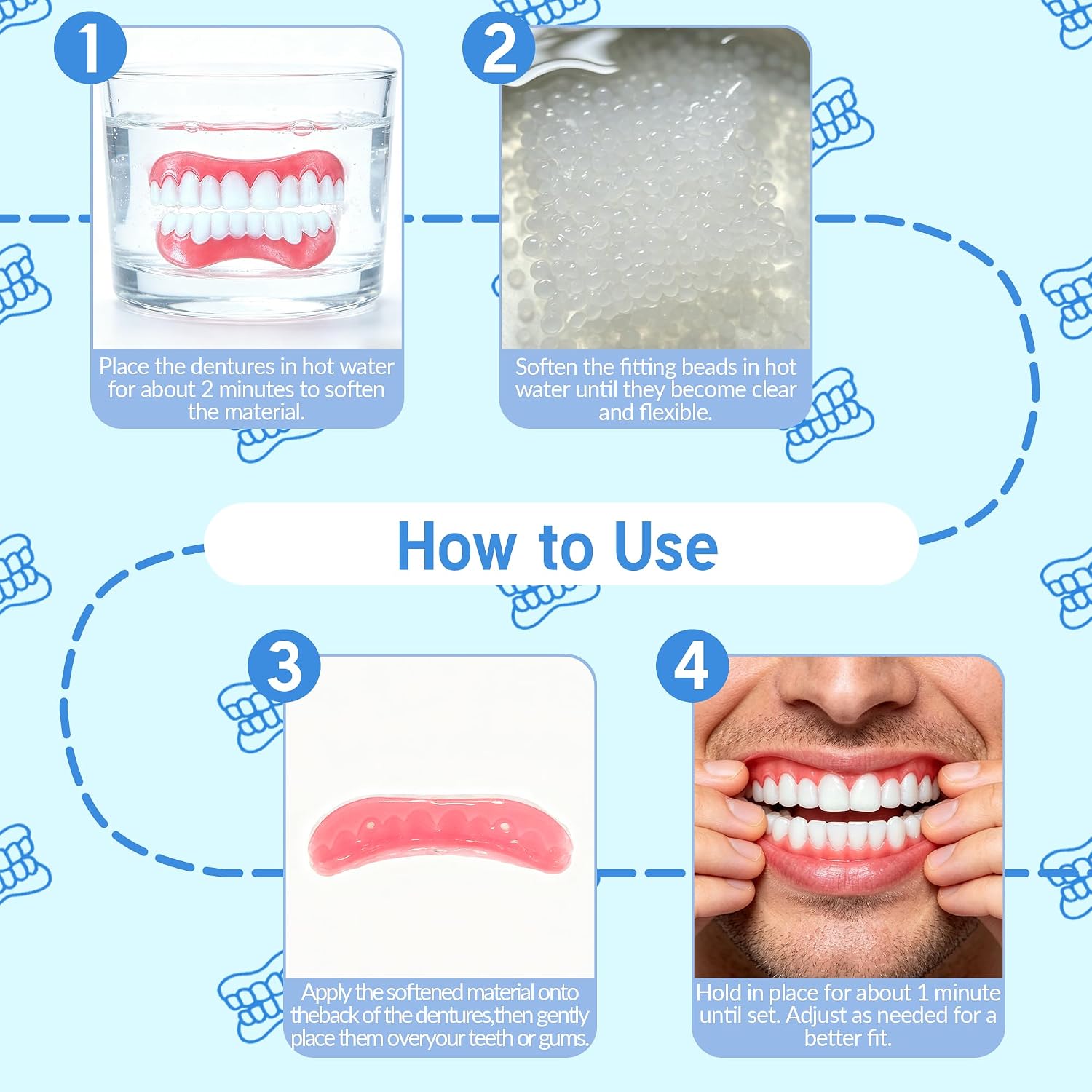 1

Place the dentures in hot water for about 2 minutes to soften the material.

2

Soften the fitting beads in hot water until they become clear and flexible.

How to Use

3

Apply the softened material onto theback of the dentures,then gently place them overyour teeth or gums.

4

Hold in place for about 1 minute until set. Adjust as needed for a better fit.